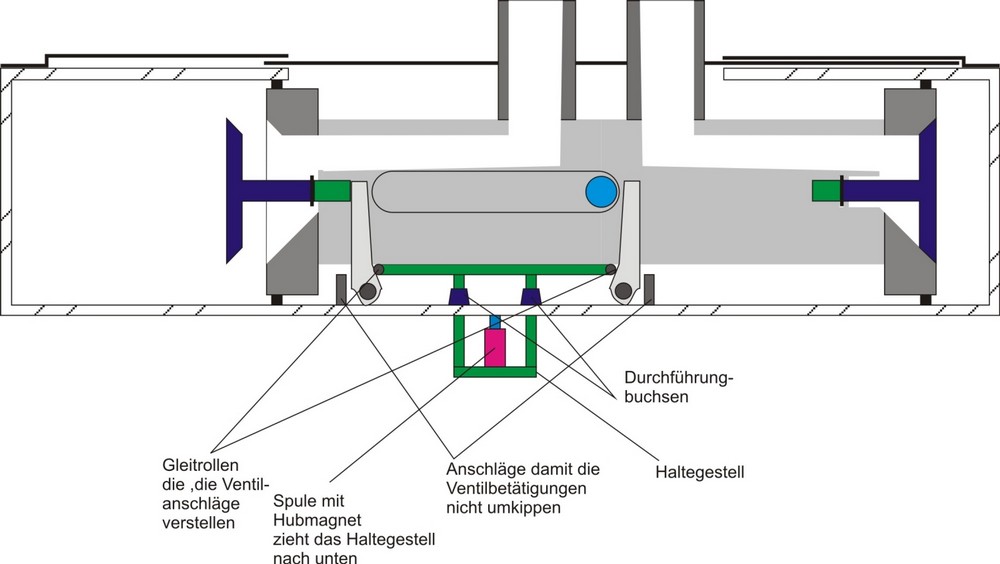 Durchführungbuchsen

Gleitrollen die ,die Ventilanschläge verstellen

Spule mit Hubmagnet zieht das Haltegestell nach unten

Anschläge damit die Ventilbetätigungen nicht umkippen

Haltegestell